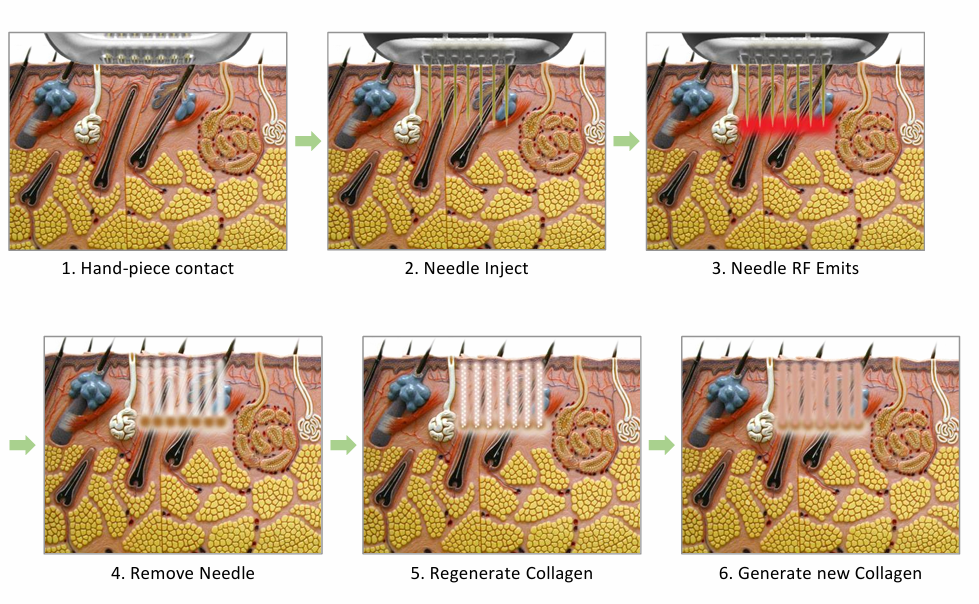 1. Hand-piece contact

2. Needle Inject

3. Needle RF Emits

4. Remove Needle

5. Regenerate Collagen

6. Generate new Collagen